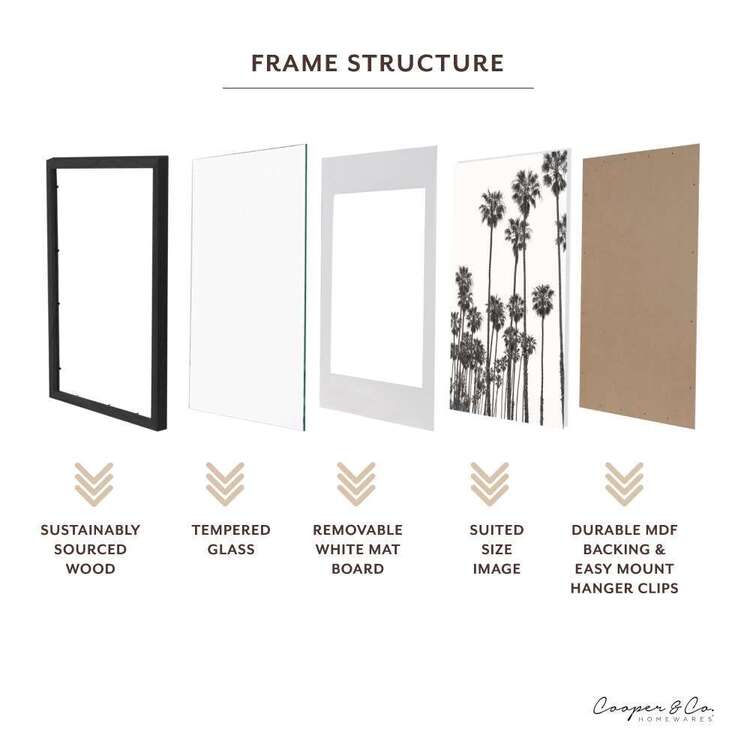 FRAME STRUCTURE

SUSTAINABLY SOURCED WOOD

TEMPERED GLASS

REMOVABLE WHITE MAT BOARD

SUITED SIZE IMAGE

DURABLE MDF BACKING & EASY MOUNT HANGER CLIPS

Cooper & Co.
HOMEWARES